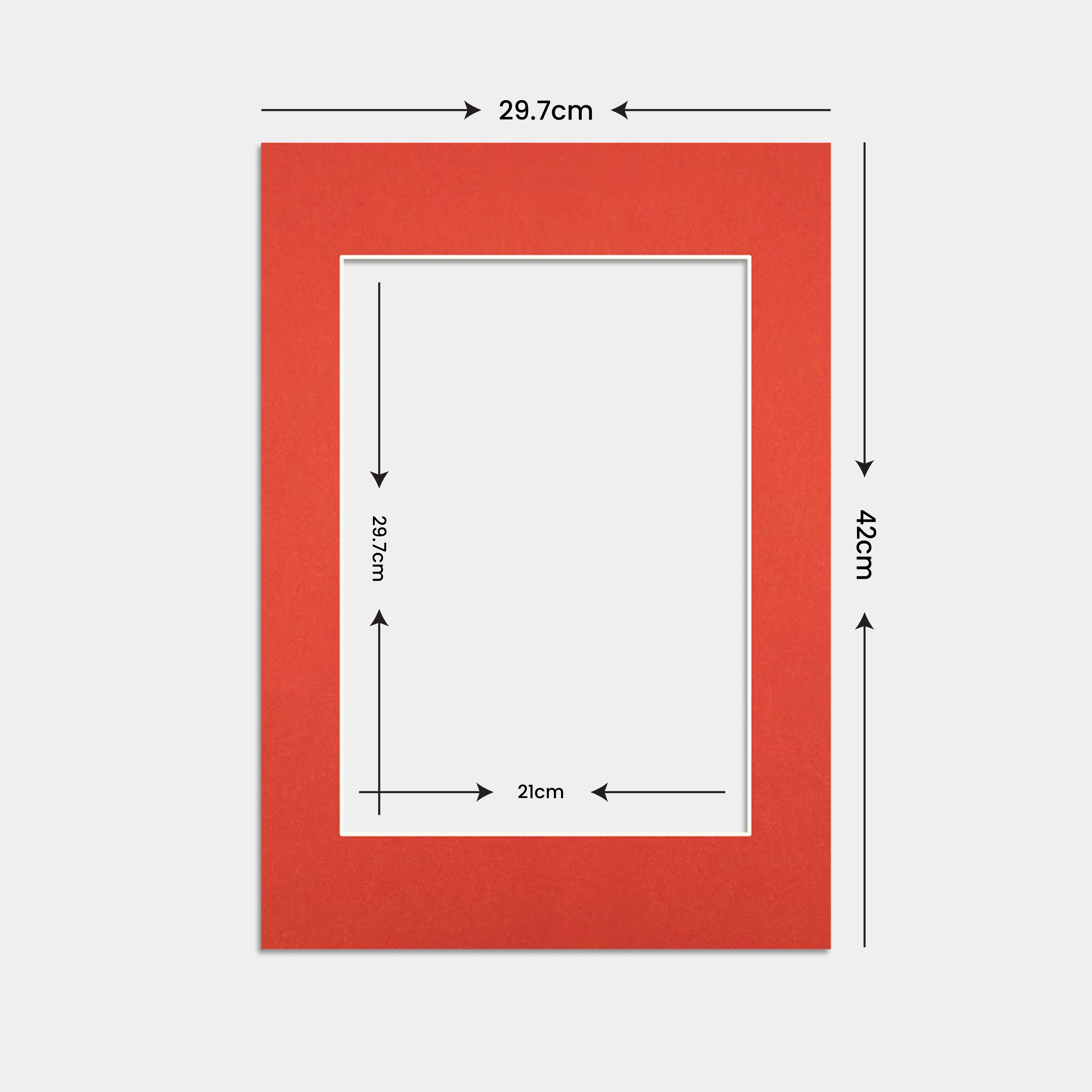 29.7cm

42cm

29.7cm

21cm